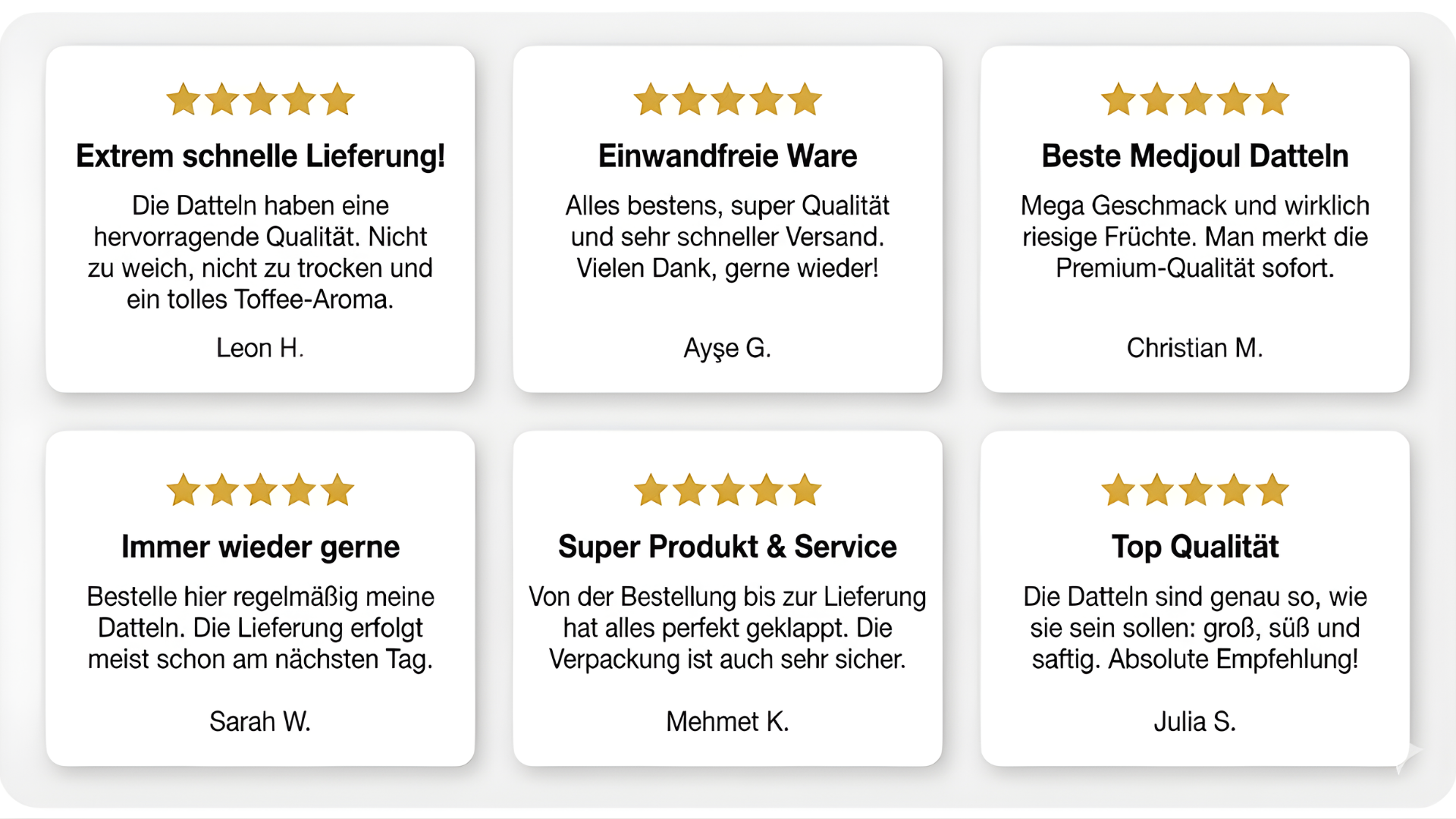 Extrem schnelle Lieferung!

Die Datteln haben eine hervorragende Qualität. Nicht zu weich, nicht zu trocken und ein tolles Toffee-Aroma.

Leon H.

Einwandfreie Ware

Alles bestens, super Qualität und sehr schneller Versand. Vielen Dank, gerne wieder!

Ayşe G.

Beste Medjoul Datteln

Mega Geschmack und wirklich riesige Früchte. Man merkt die Premium-Qualität sofort.

Christian M.

Immer wieder gerne

Bestelle hier regelmäßig meine Datteln. Die Lieferung erfolgt meist schon am nächsten Tag.

Sarah W.

Super Produkt & Service

Von der Bestellung bis zur Lieferung hat alles perfekt geklappt. Die Verpackung ist auch sehr sicher.

Mehmet K.

Top Qualität

Die Datteln sind genau so, wie sie sein sollen: groß, süß und saftig. Absolute Empfehlung!

Julia S.